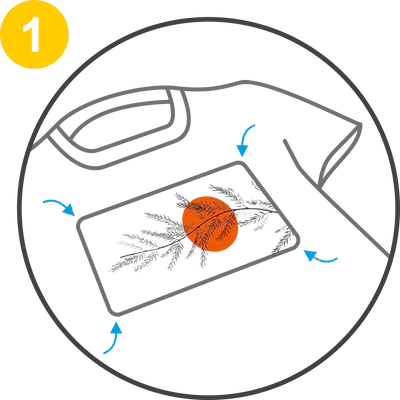 1